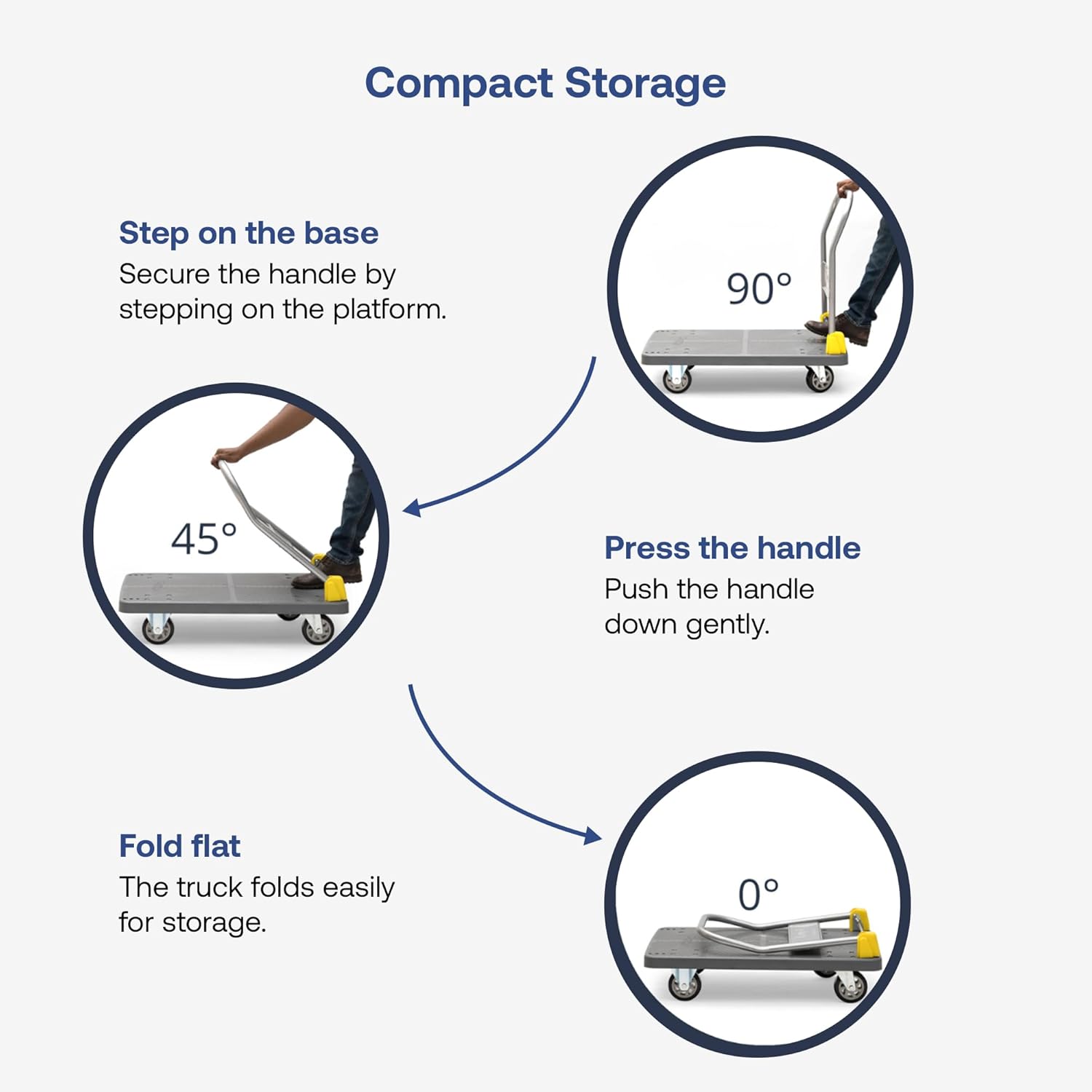 Compact Storage

Step on the base
Secure the handle by stepping on the platform.

90°

45°

Press the handle
Push the handle down gently.

Fold flat
The truck folds easily for storage.

0°