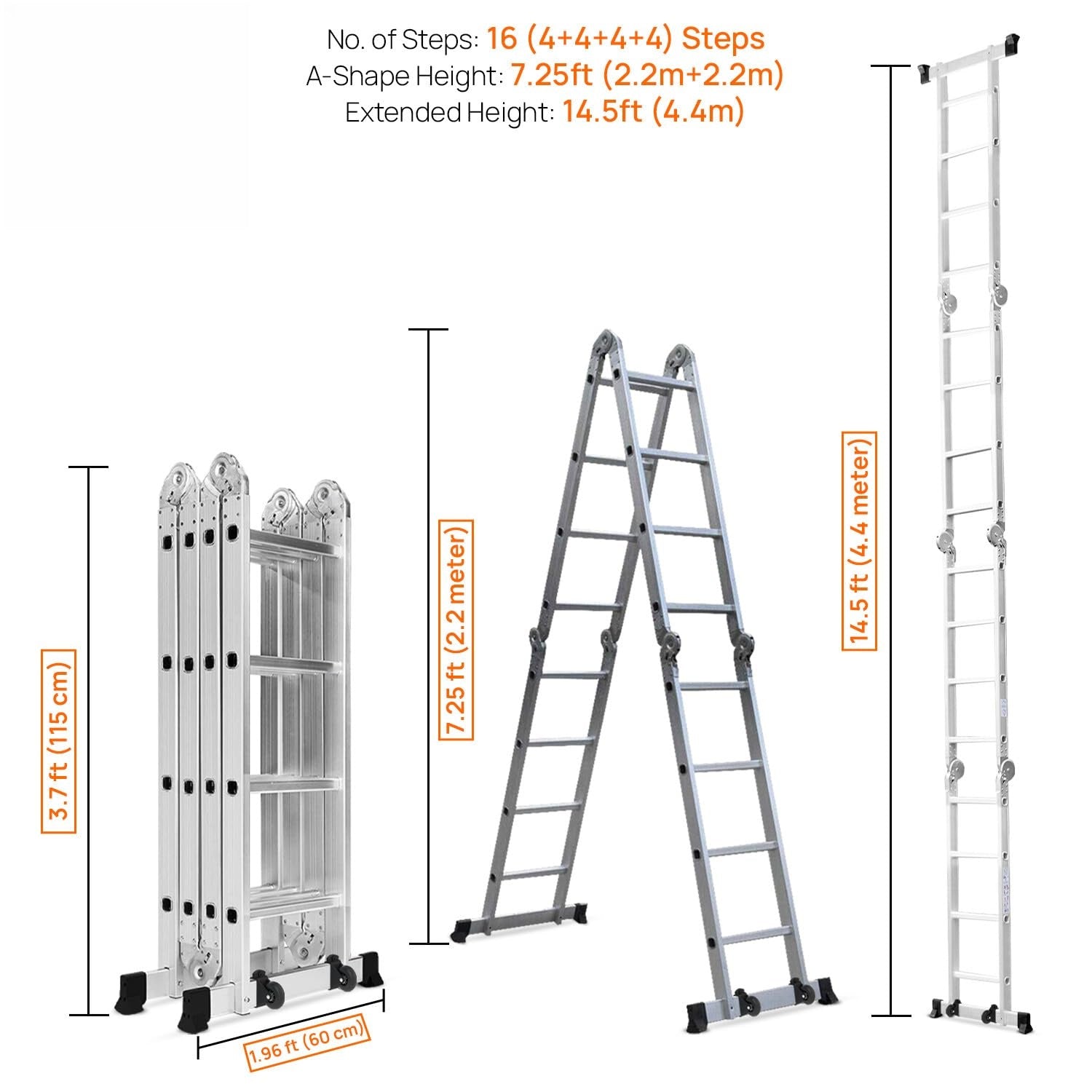 No. of Steps: 16 (4+4+4+4) Steps
A-Shape Height: 7.25ft (2.2m+2.2m)
Extended Height: 14.5ft (4.4m)

3.7 ft (115 cm)

1.96 ft (60 cm)

7.25 ft (2.2 meter)

14.5 ft (4.4 meter)