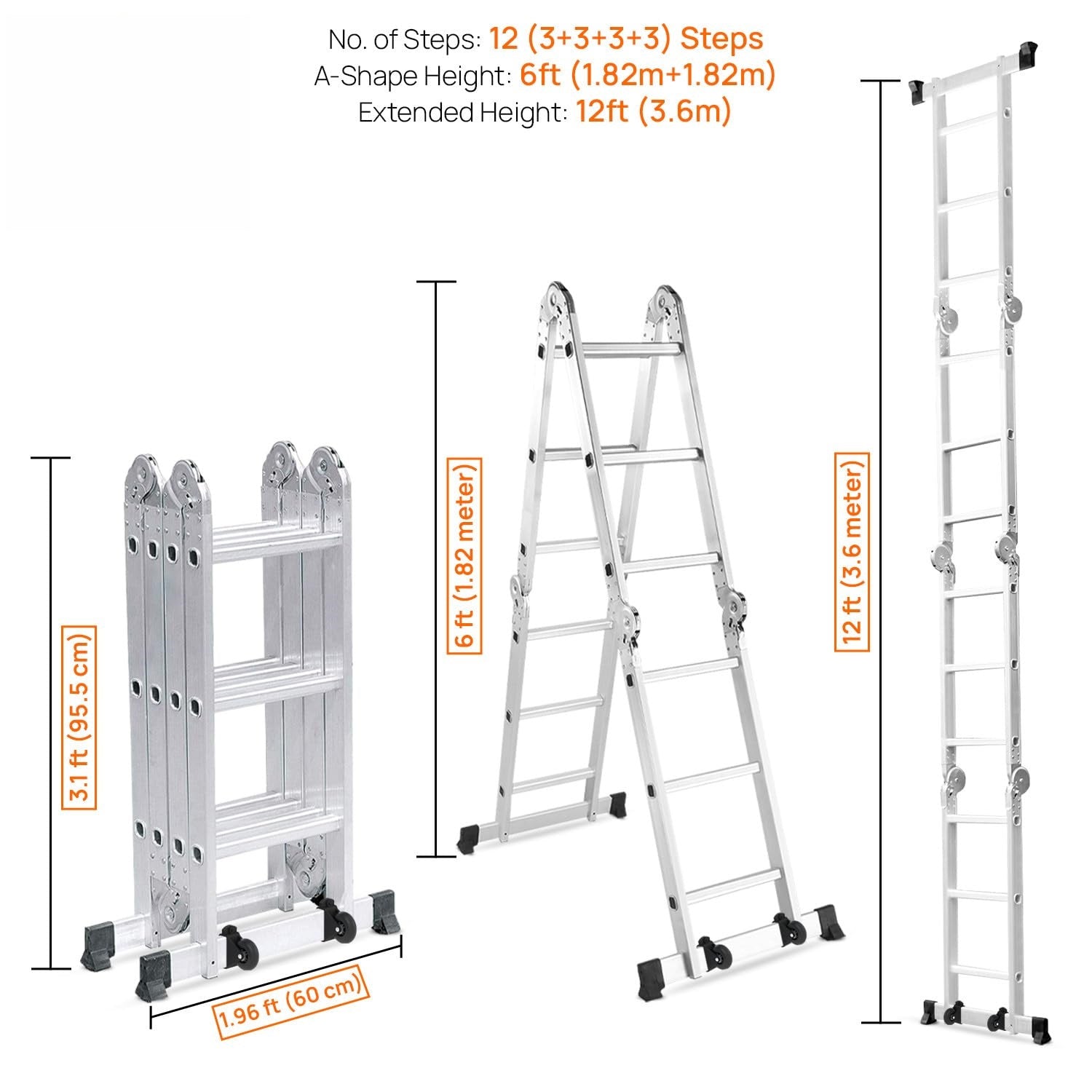 No. of Steps: 12 (3+3+3+3) Steps
A-Shape Height: 6ft (1.82m+1.82m)
Extended Height: 12ft (3.6m)

3.1 ft (95.5 cm)

1.96 ft (60 cm)

6 ft (1.82 meter)

12 ft (3.6 meter)