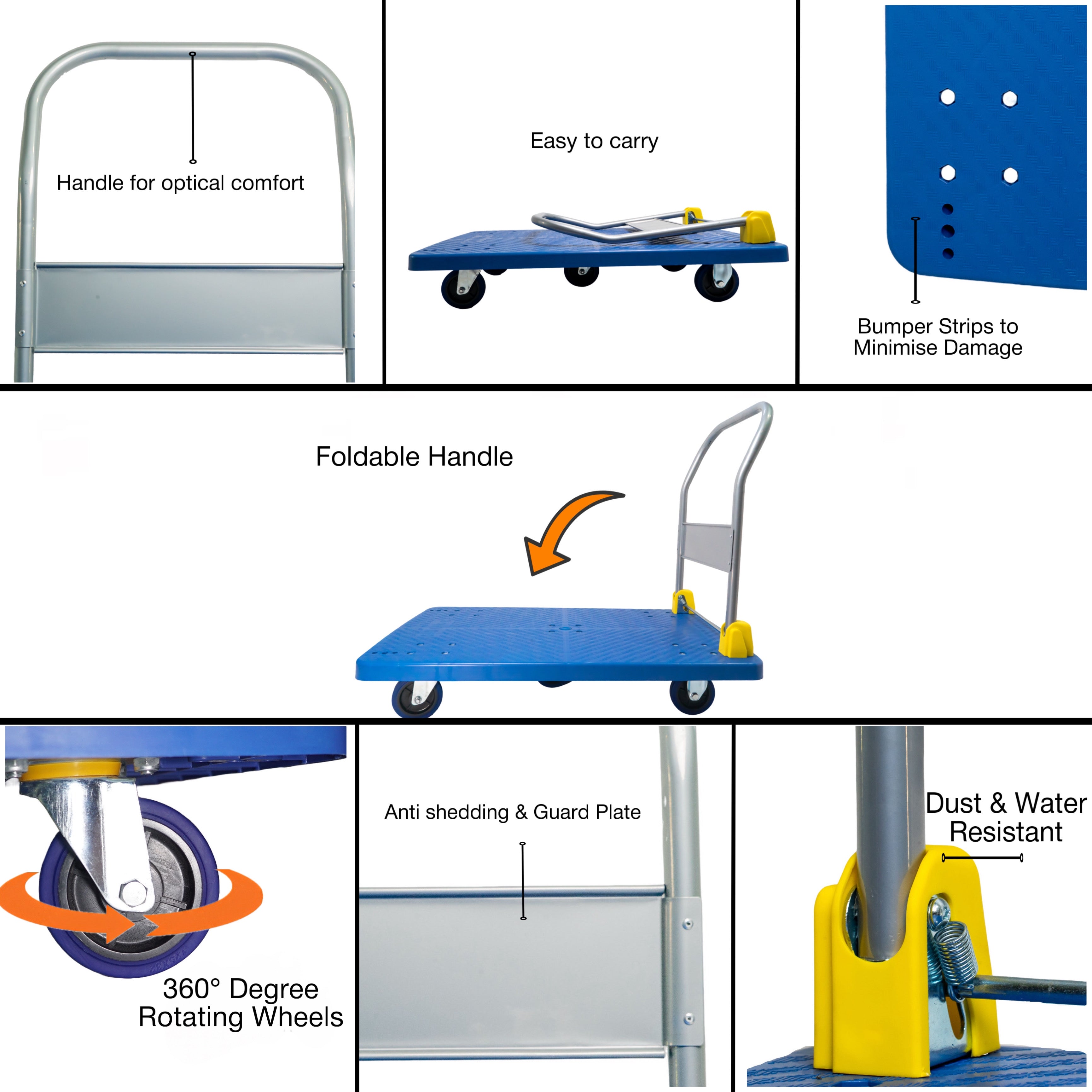 Handle for optical comfort

Easy to carry

Bumper Strips to Minimise Damage

Foldable Handle

360° Degree Rotating Wheels

Anti shedding & Guard Plate

Dust & Water Resistant